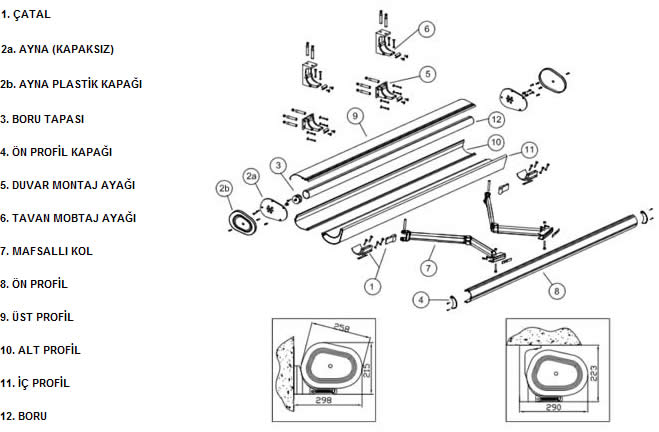 1. ÇATAL

2a. AYNA (KAPAKSIZ)

2b. AYNA PLASTİK KAPAĞI

3. BORU TAPASI

4. ÖN PROFİL KAPAĞI

5. DUVAR MONTAJ AYAĞI

6. TAVAN MOBTAJ AYAĞI

7. MAFSALLI KOL

8. ÖN PROFİL

9. ÜST PROFİL

10. ALT PROFİL

11. İÇ PROFİL

12. BORU

6
5
9
12
10
11
3
2a
2b
7
1
4
8

258
215
298

223
290